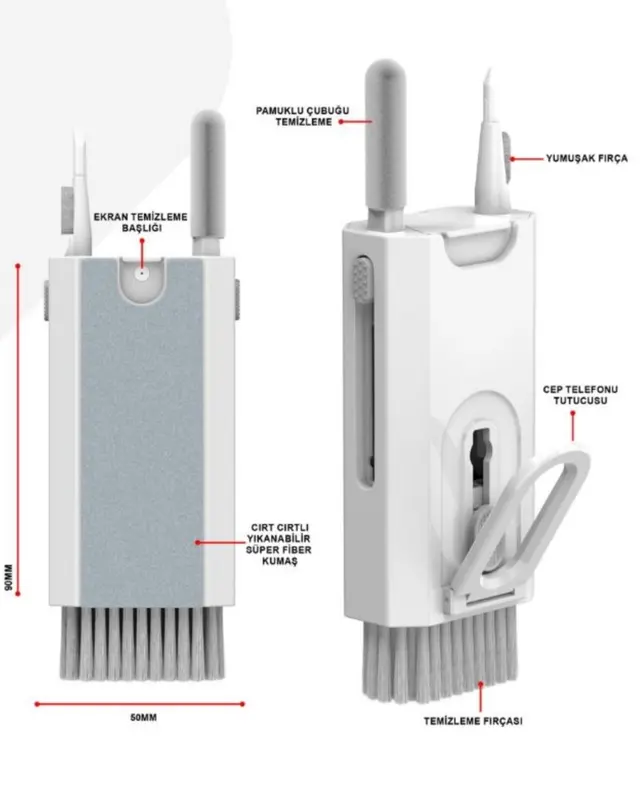 PAMUKLU ÇUBUĞU TEMİZLEME

YUMUŞAK FIRÇA

EKRAN TEMİZLEME BAŞLIĞI

CEP TELEFONU TUTUCUSU

CIRT CIRTLI YIKANABİLİR SÜPER FİBER KUMAŞ

90MM

50MM

TEMİZLEME FIRÇASI